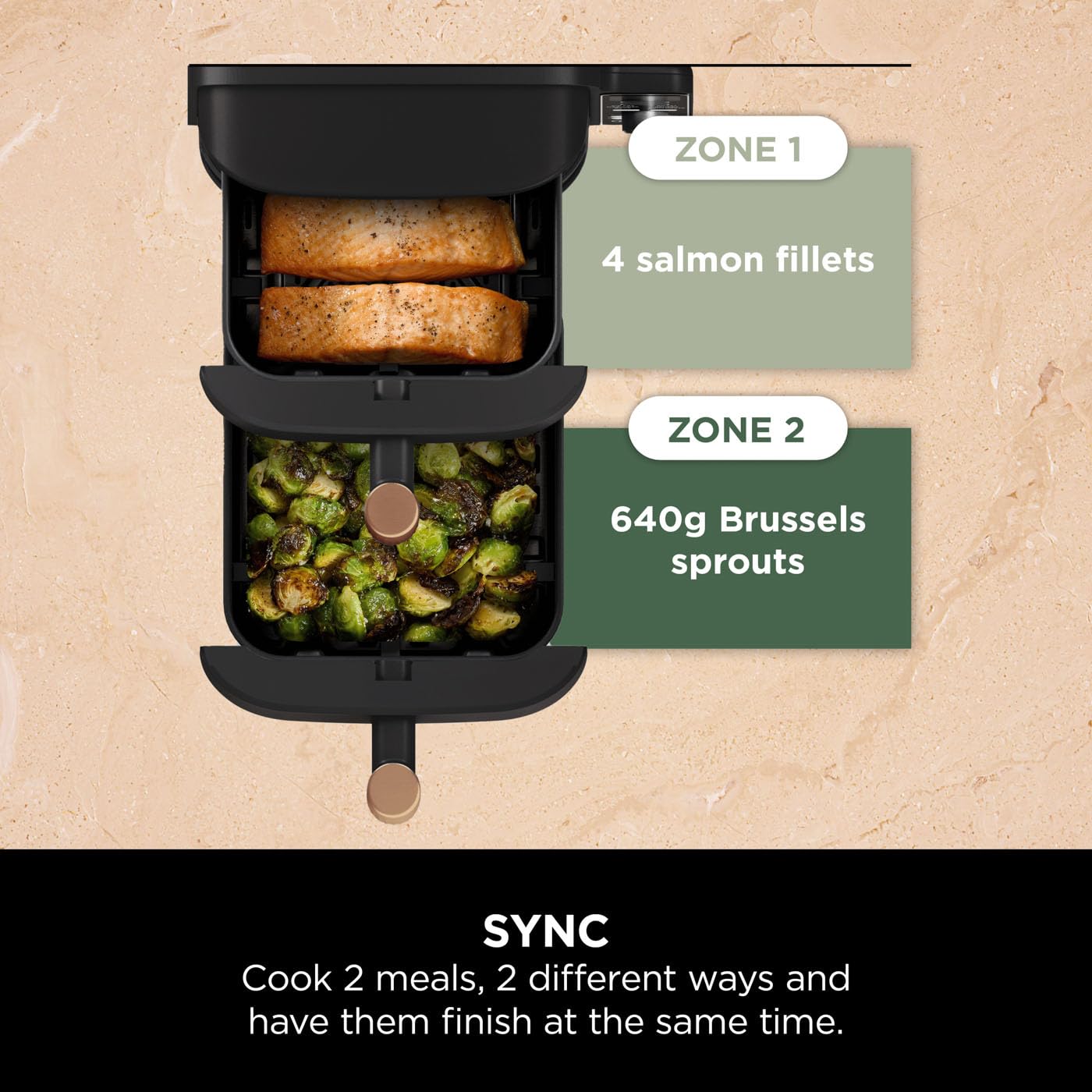 ZONE 1

4 salmon fillets

ZONE 2

640g Brussels sprouts

SYNC

Cook 2 meals, 2 different ways and have them finish at the same time.